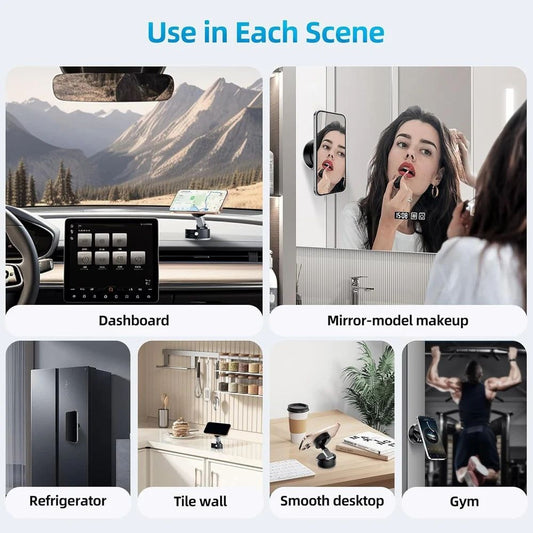 Use in Each Scene

Dashboard

Mirror-model makeup

Refrigerator

Tile wall

Smooth desktop

Gym